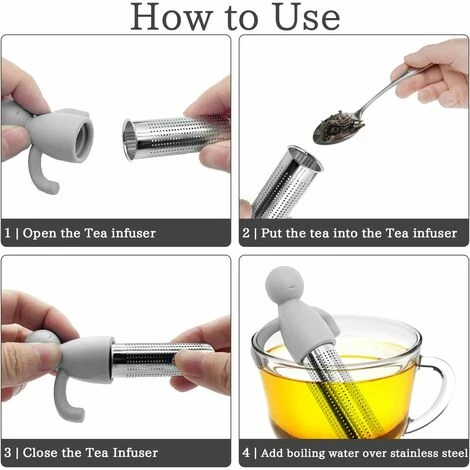 How to Use

1 | Open the Tea infuser

2 | Put the tea into the Tea infuser

3 | Close the Tea Infuser

4 | Add boiling water over stainless steel