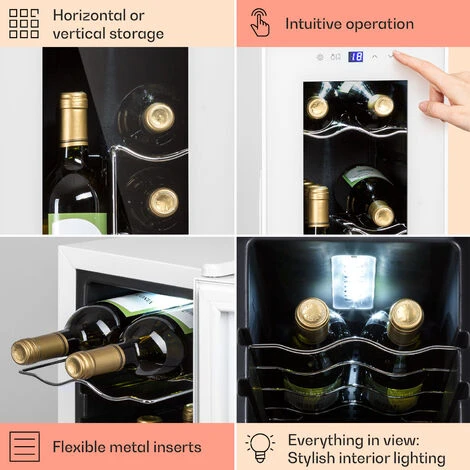 Horizontal or vertical storage

Intuitive operation

18

Flexible metal inserts

Everything in view: Stylish interior lighting