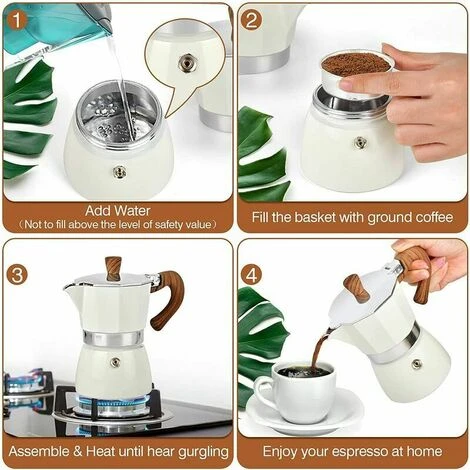 1

Add Water
（Not to fill above the level of safety value）

2

Fill the basket with ground coffee

3

Assemble & Heat until hear gurgling

4

Enjoy your espresso at home