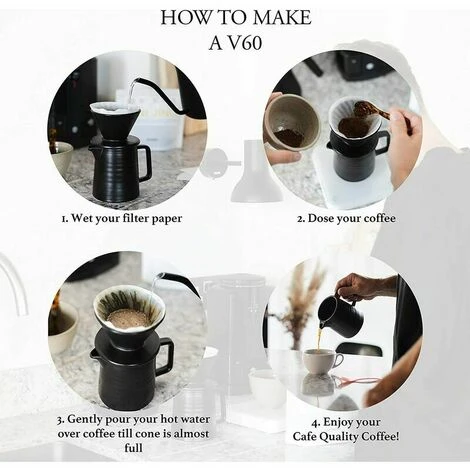 HOW TO MAKE
A V60

1. Wet your filter paper

2. Dose your coffee

3. Gently pour your hot water over coffee till cone is almost full

4. Enjoy your Cafe Quality Coffee!