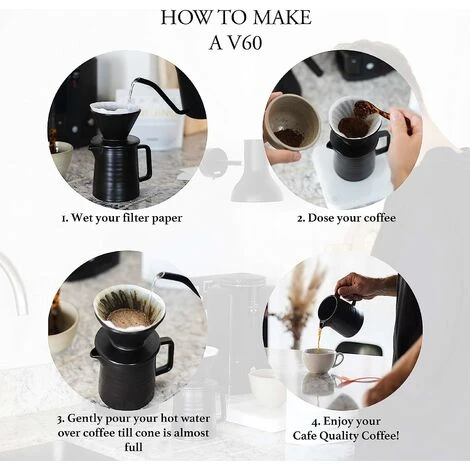 HOW TO MAKE
A V60

1. Wet your filter paper

2. Dose your coffee

3. Gently pour your hot water over coffee till cone is almost full

4. Enjoy your Cafe Quality Coffee!